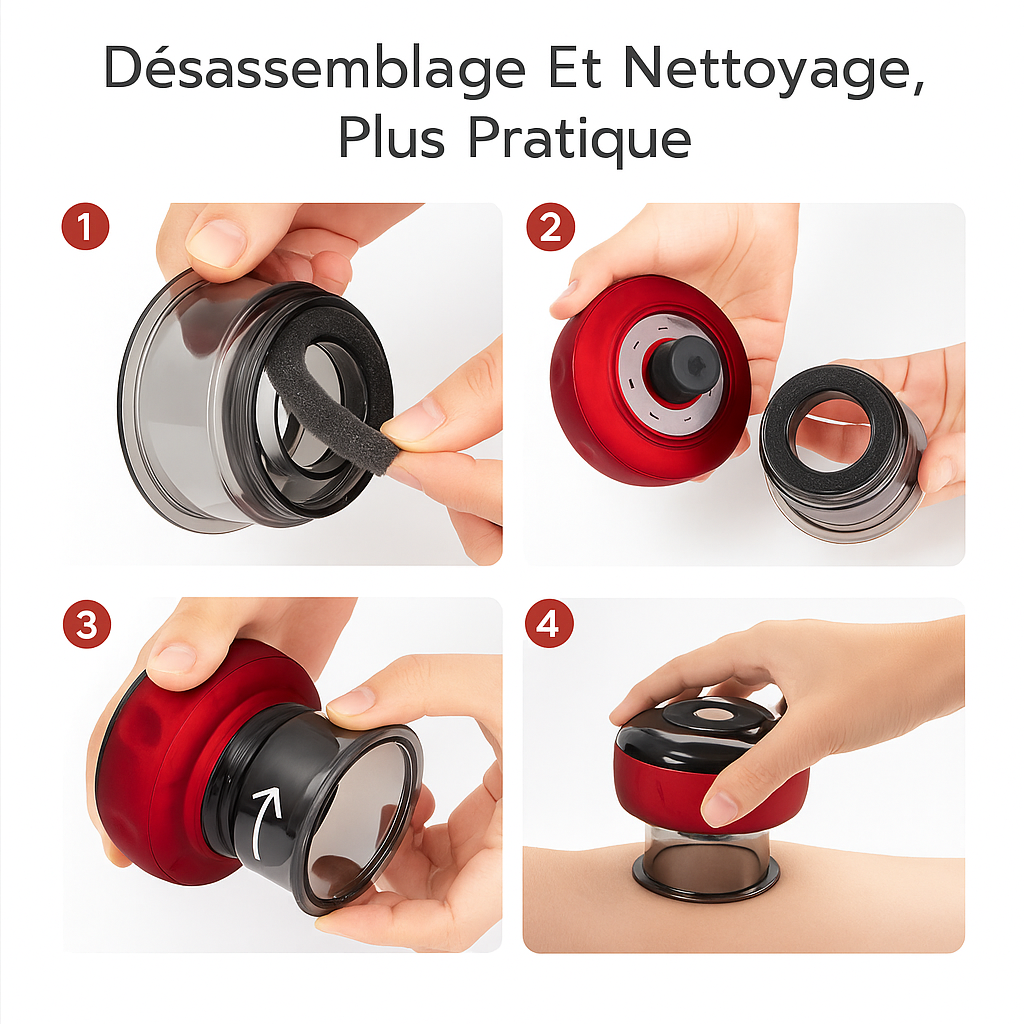 Désassemblage Et Nettoyage, Plus Pratique

1

2

3

4